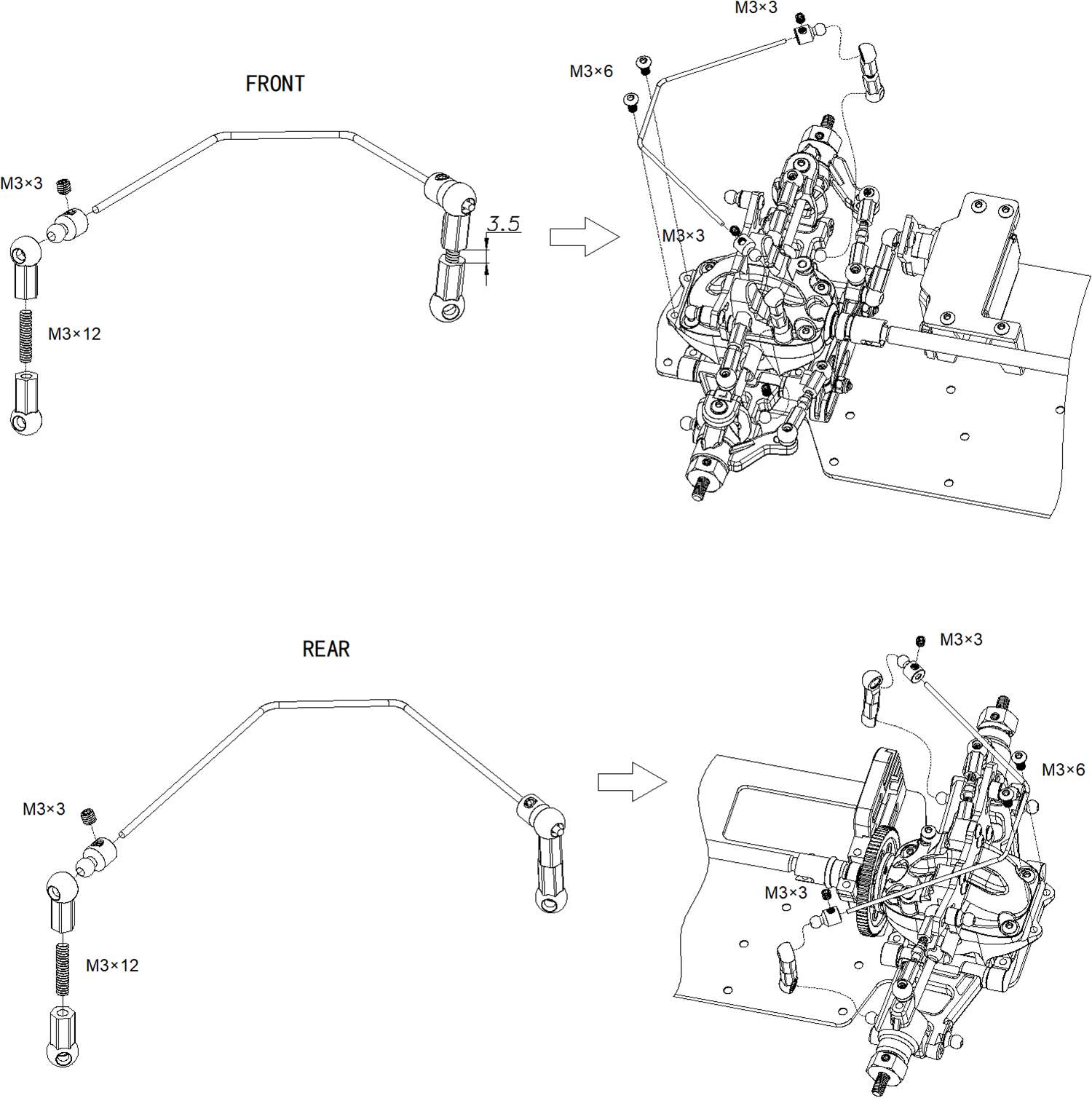 FRONT

M3×3

3.5

M3×12

M3×3

M3×6

M3×3

REAR

M3×3

M3×12

M3×3

M3×6

M3×3